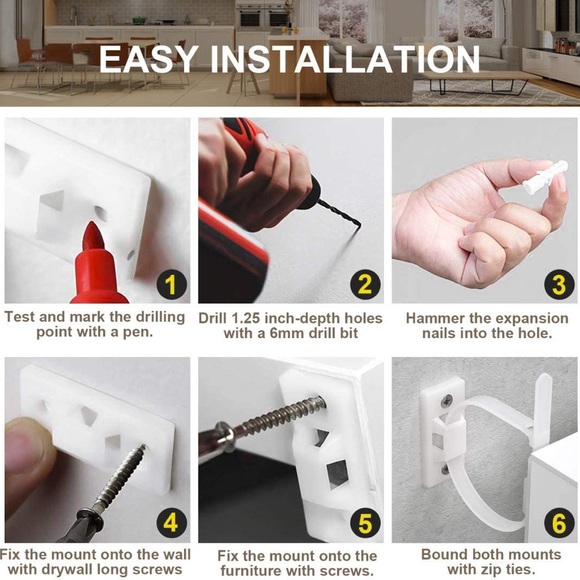 EASY INSTALLATION

1
Test and mark the drilling point with a pen.

2
Drill 1.25 inch-depth holes with a 6mm drill bit

3
Hammer the expansion nails into the hole.

4
Fix the mount onto the wall with drywall long screws

5
Fix the mount onto the furniture with screws.

6
Bound both mounts with zip ties.